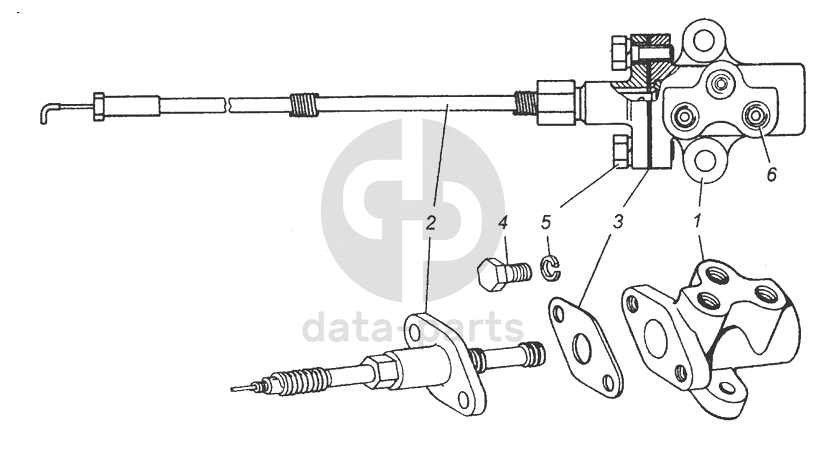 6
2
4
5
3
1
data-parts