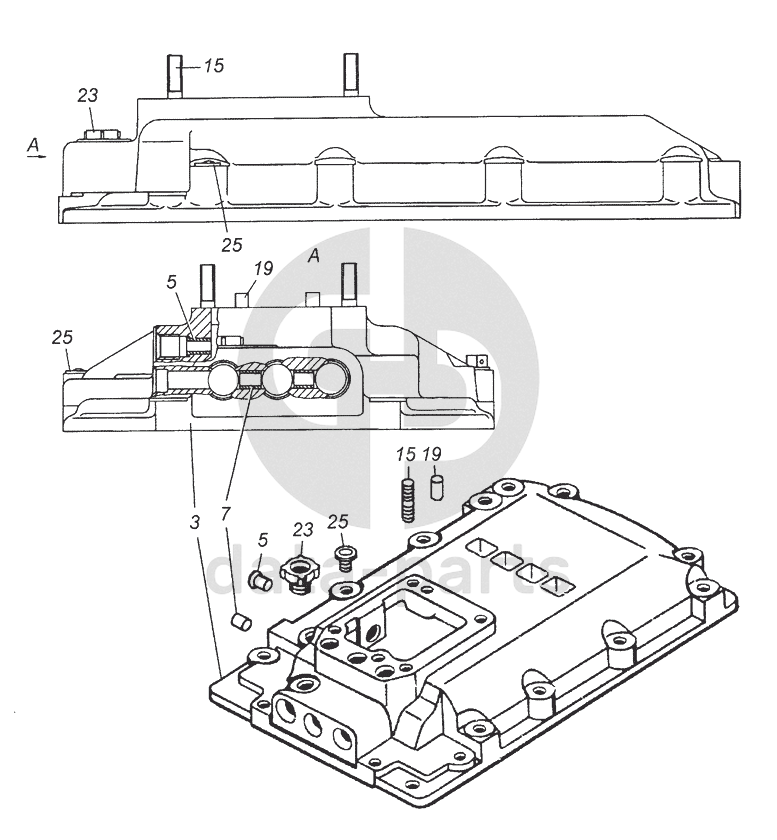 15
23
A
25
A
19
5
25
15 19
3
7
5
23
25
data-parts