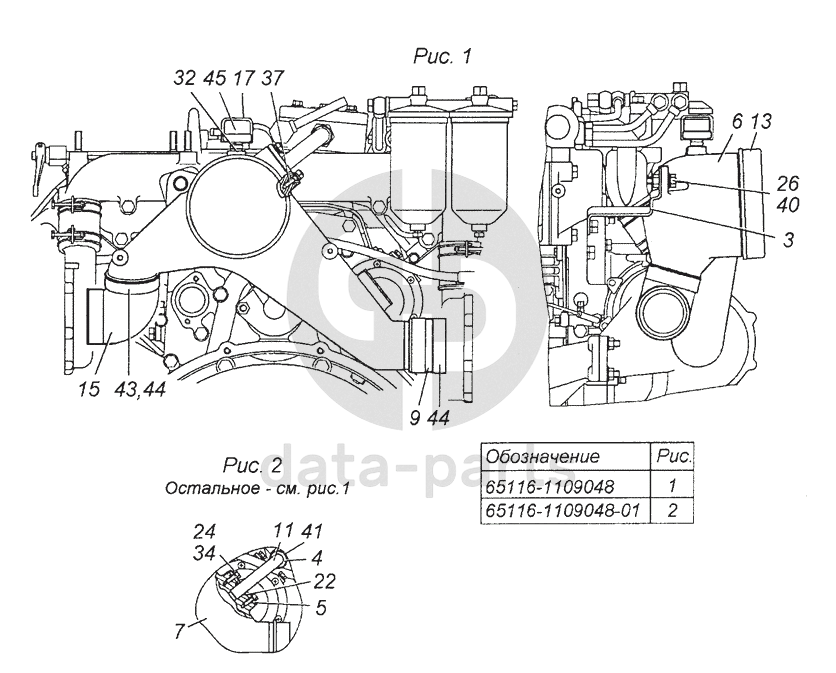 Рис. 1

32 45 17 37

6 13

26
40

3

15
43,44

9 44

data-parts

Рис. 2
Остальное - см. рис.1

| Обозначение | Рис. |
|---|---|
| 65116-1109048 | 1 |
| 65116-1109048-01 | 2 |

24
34
11 41
4
22
5
7