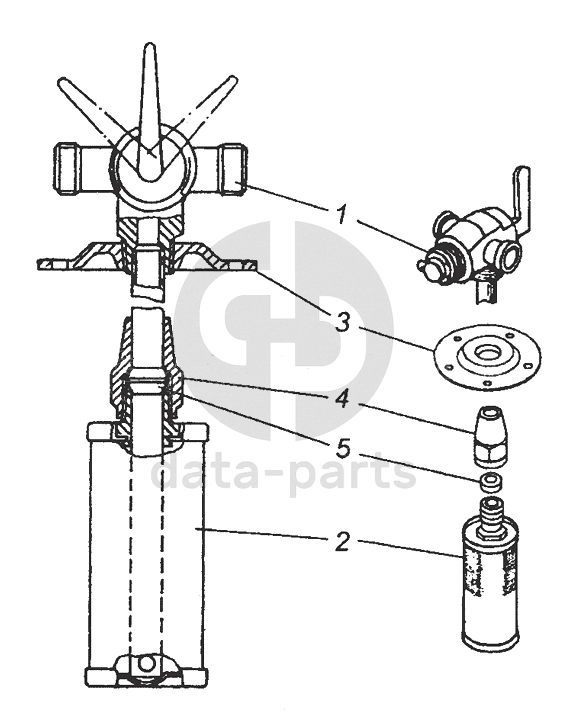 1
3
4
5
2
data-parts