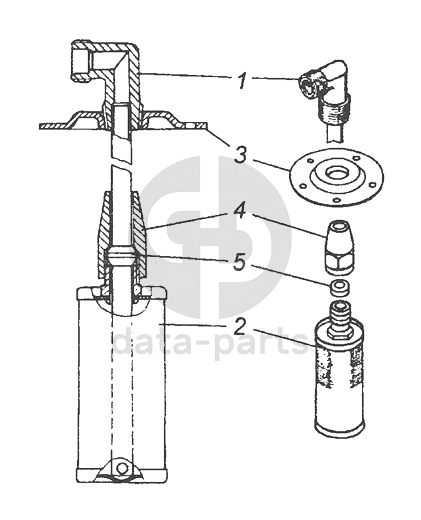 1
3
4
5
2
data-parts