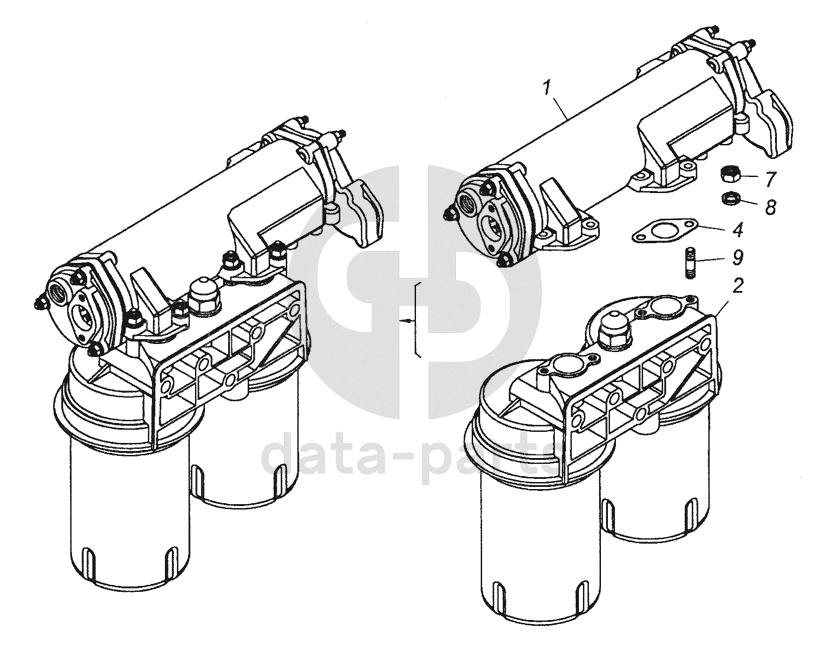 1
7
8
4
9
2
data-parts