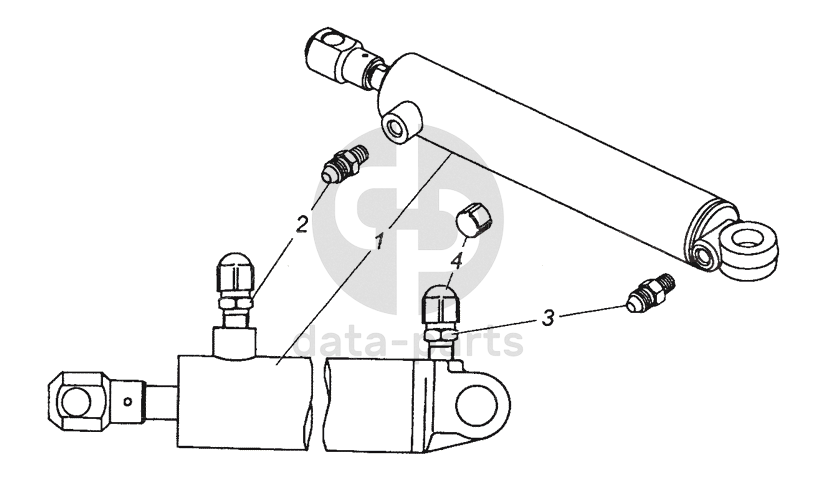 2
1
4
3
data-parts