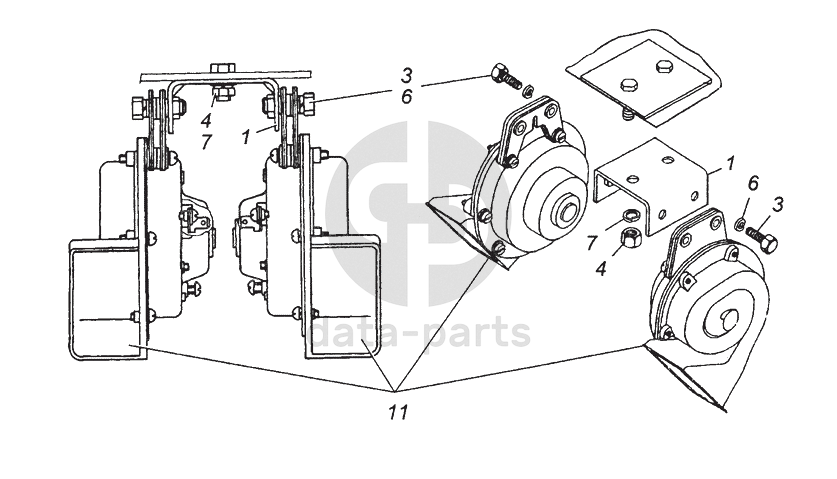 3
6
4
7
1
1
6
3
7
4
data-parts
11