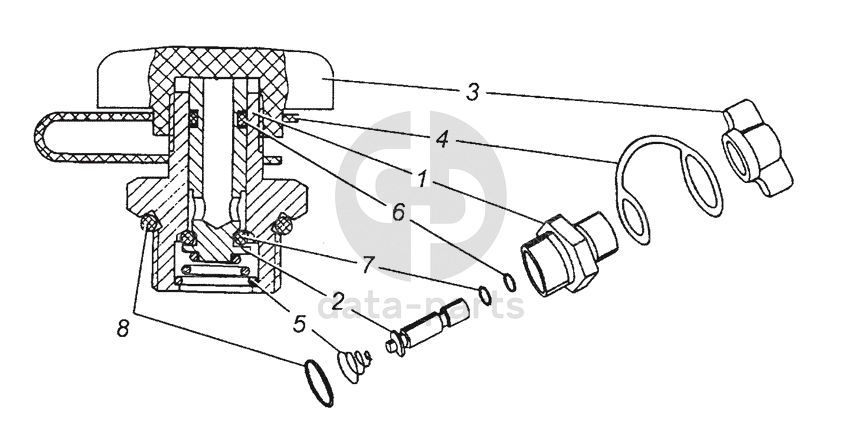 3
4
1
6
7
2
5
8
data-parts