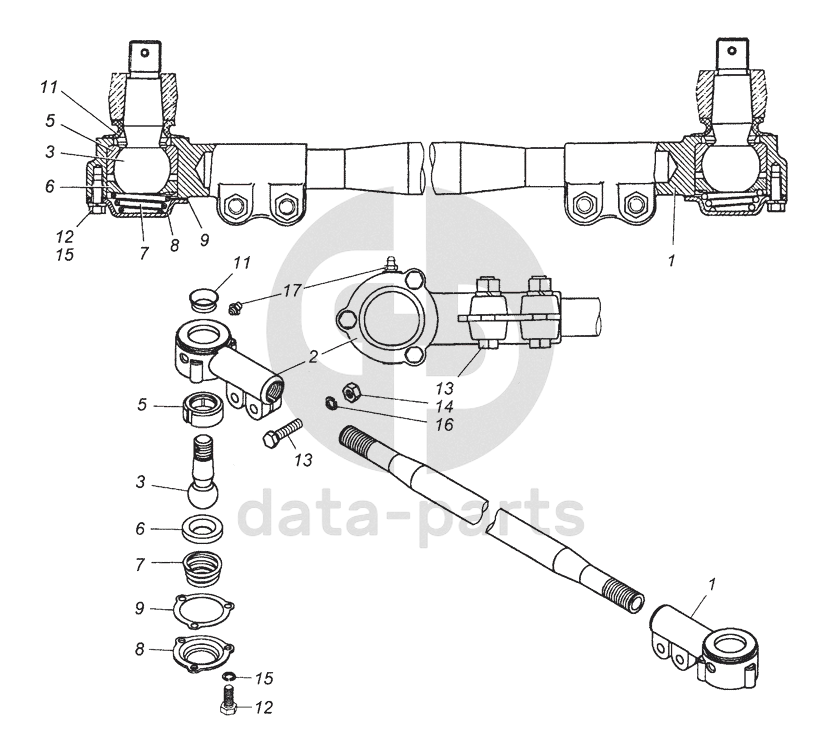 11
5
3
6
12
15
7
8
9
1
11
17
2
13
14
16
5
13
3
6
7
9
8
15
12
1
data-parts