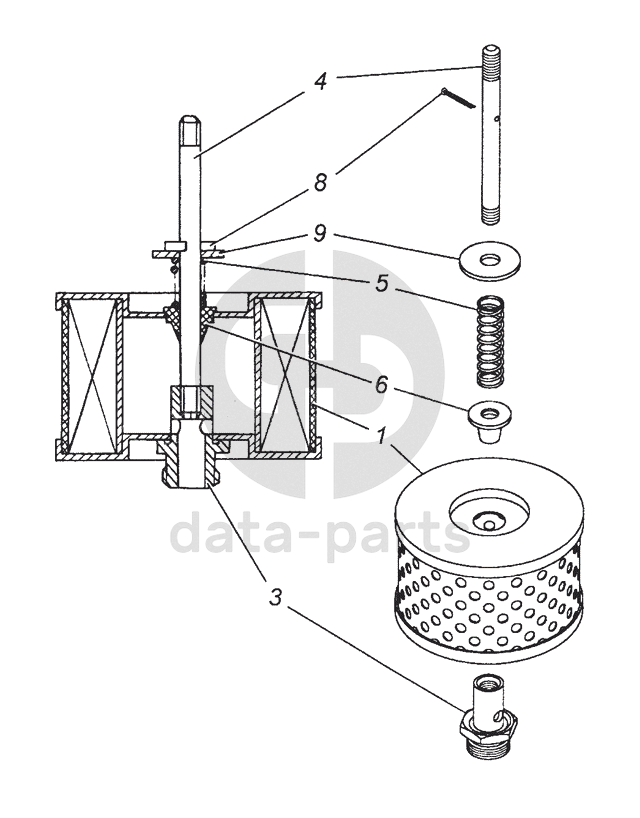 4
8
9
5
6
1
data-parts
3