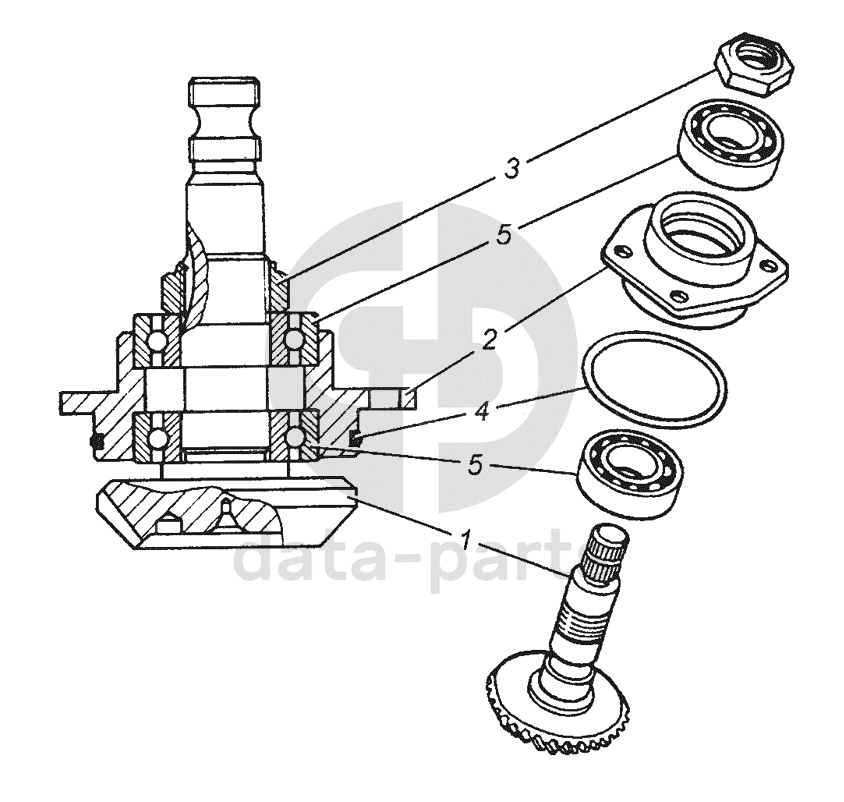 3
5
2
4
5
1
data-parts