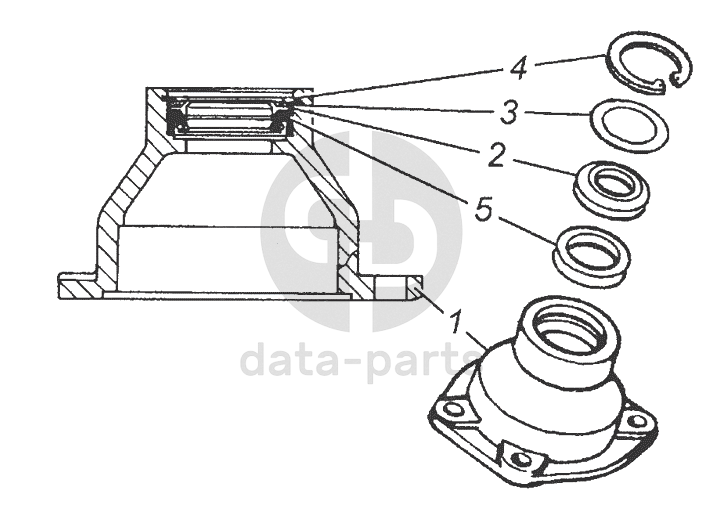 4
3
2
5
1
data-parts