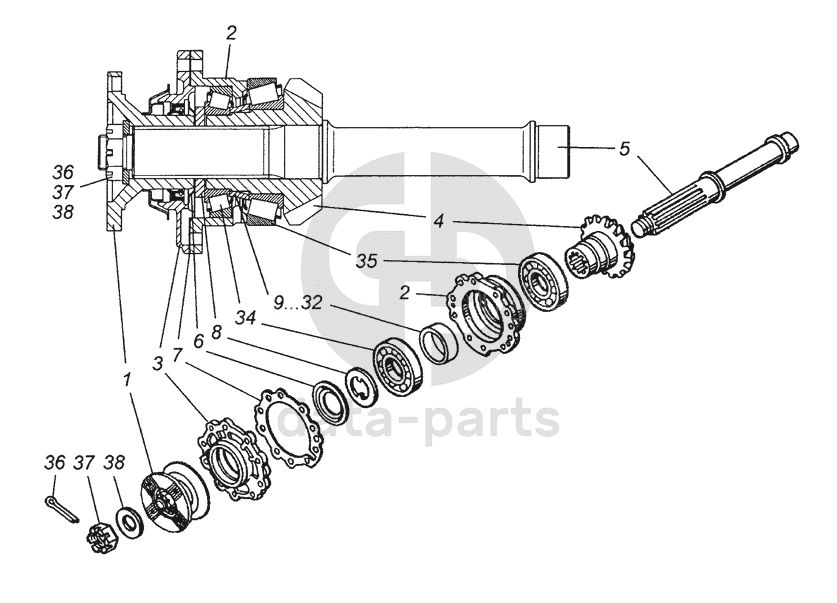 2
5
36
37
38
4
35
2
9...32
34
8
6
7
3
1
36 37 38
data-parts