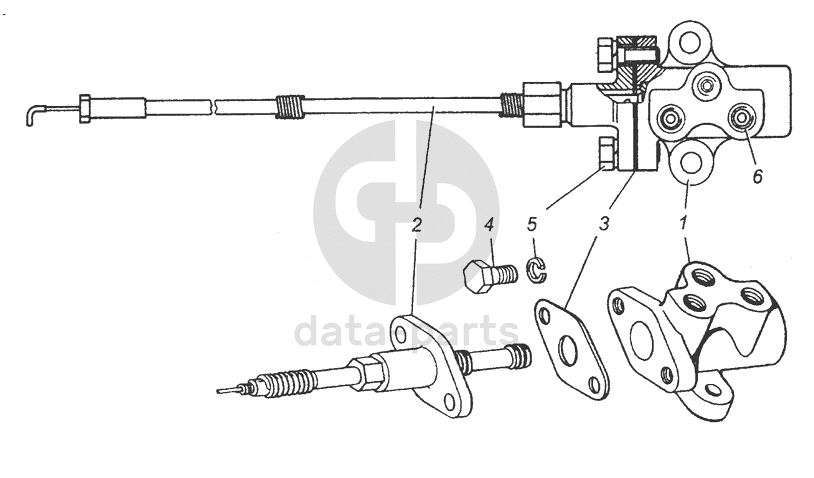 6
2
4
5
3
1
dataparts