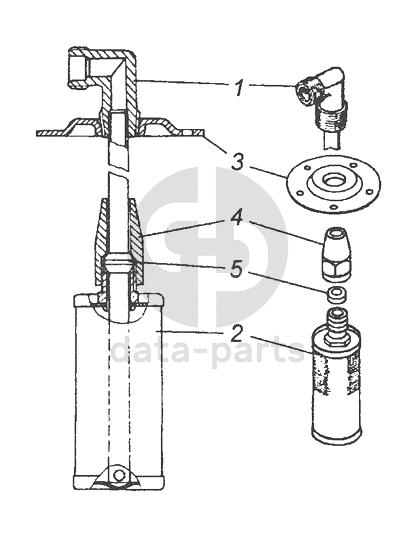 1
3
4
5
2
data-parts