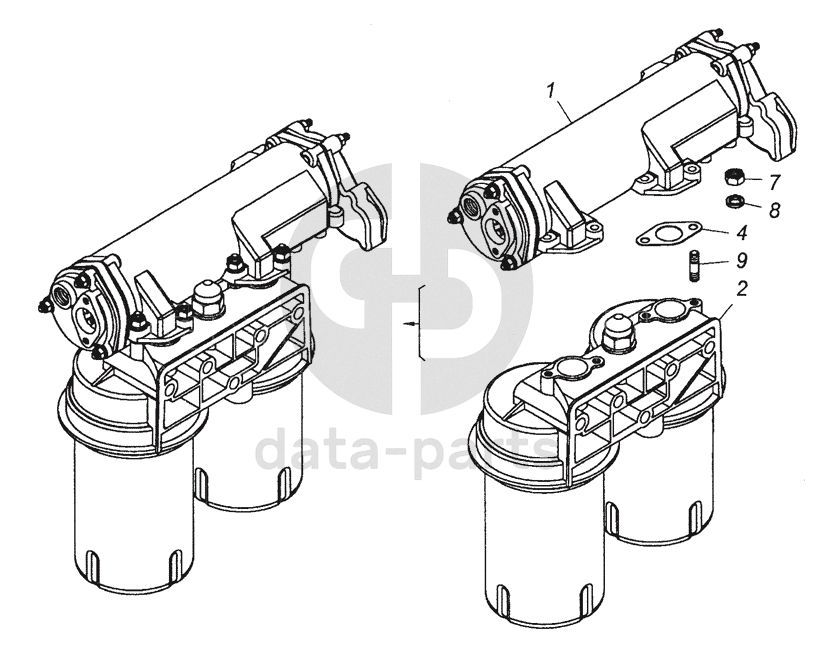 1
7
8
4
9
2
data-parts