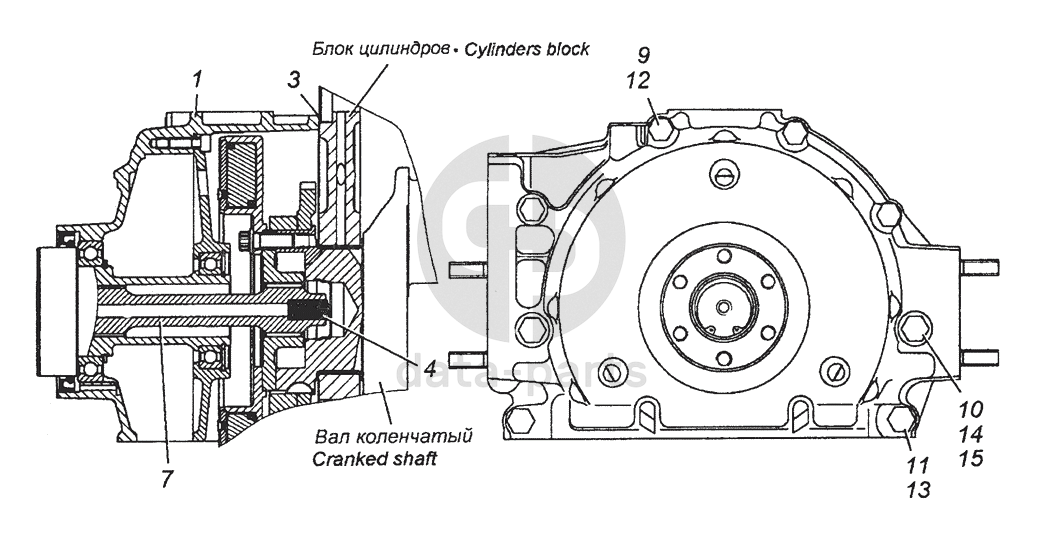 Блок цилиндров • Cylinders block

1

3

9

12

4

7

Вал коленчатый
Cranked shaft

10
14
15

11
13

data-parts