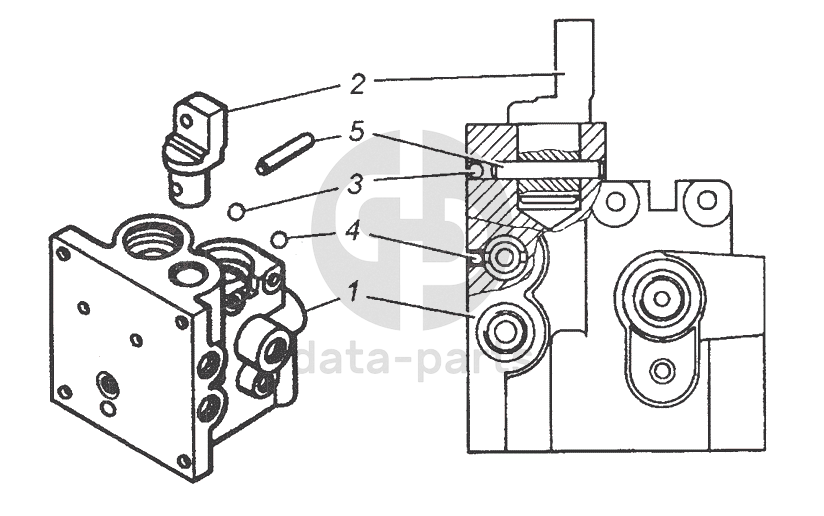 2
5
3
4
1
data-parts