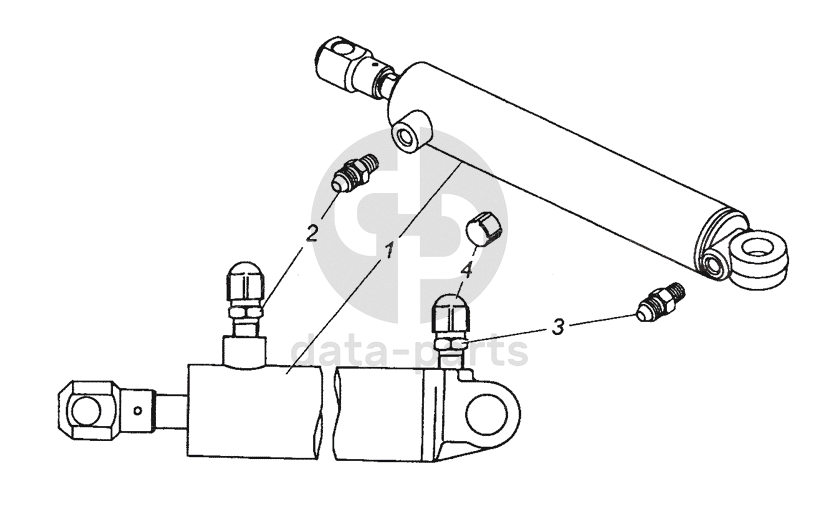 2
1
4
3
data-parts