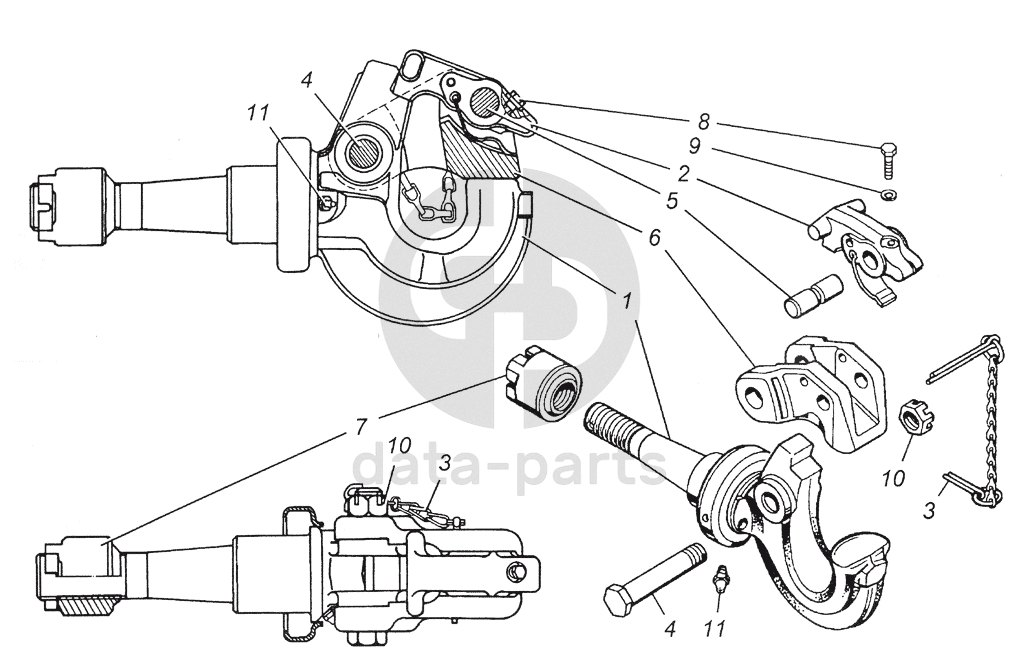 4
11
8
9
2
5
6
1
7
10
3
data-parts
10
3
4
11