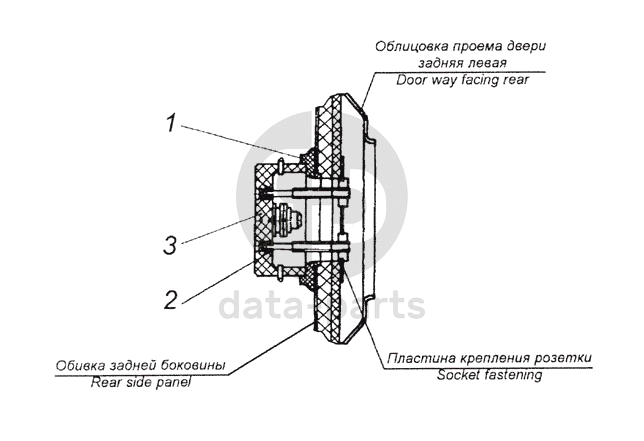 Облицовка проема двери задняя левая
Door way facing rear

1

3

2

data-parts

Обивка задней боковины
Rear side panel

Пластина крепления розетки
Socket fastening