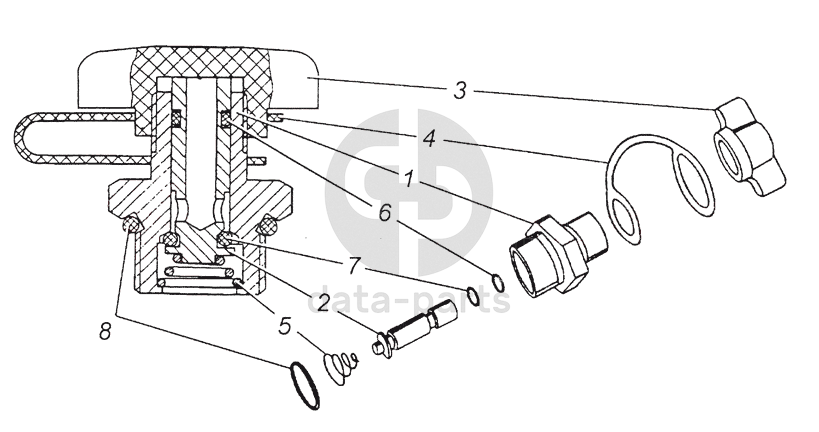 3
4
1
6
7
2
5
8
data-parts