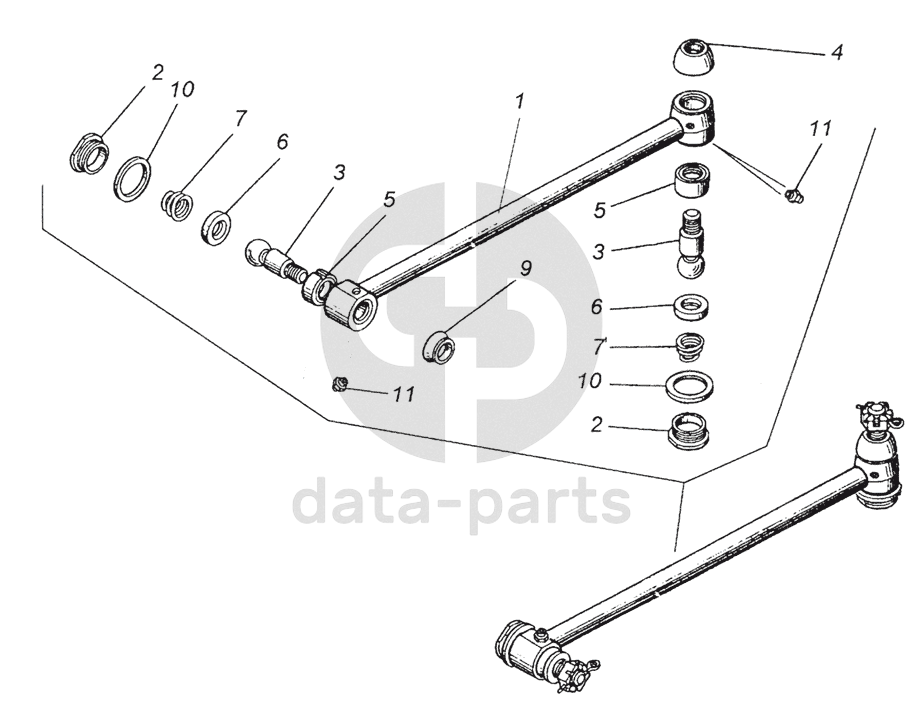 2
10
7
6
3
5
1
4
11
5
3
9
6
7
10
2
11
data-parts