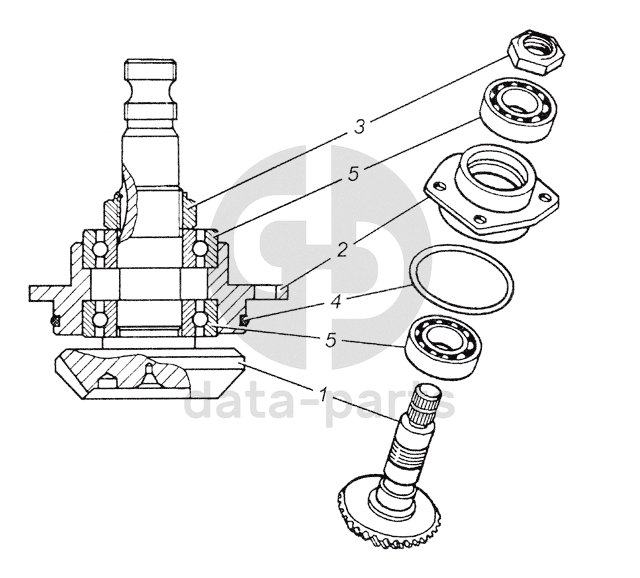 3
5
2
4
5
1
data-parts