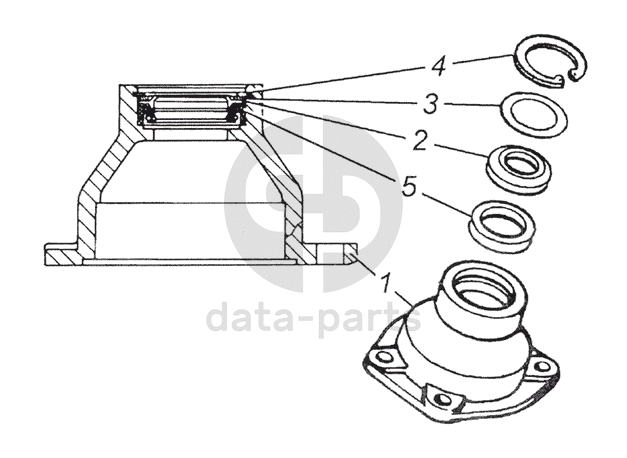 4
3
2
5
1
data-parts