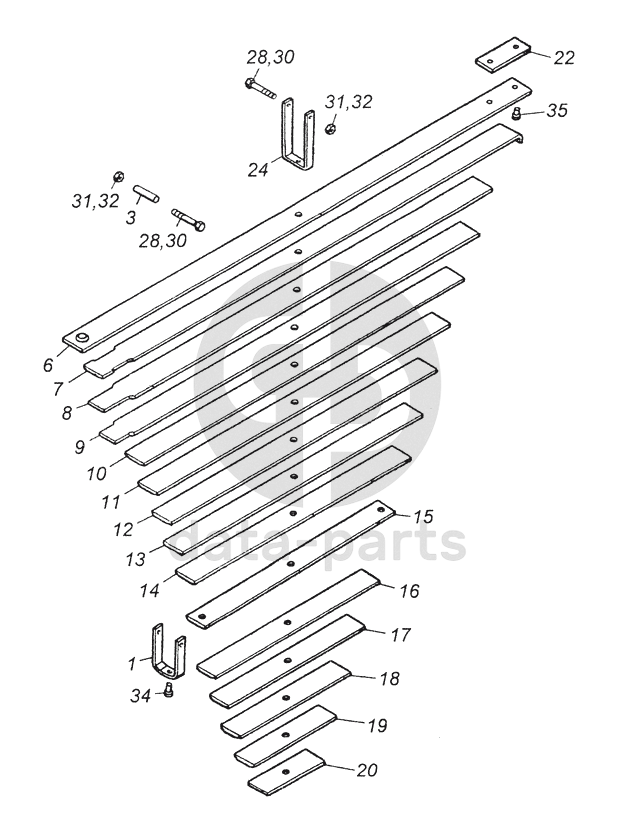 28,30
22
31,32
35
24
31,32
3
28,30
6
7
8
9
10
11
12
13
14
15
16
17
18
19
20
1
34
data-parts