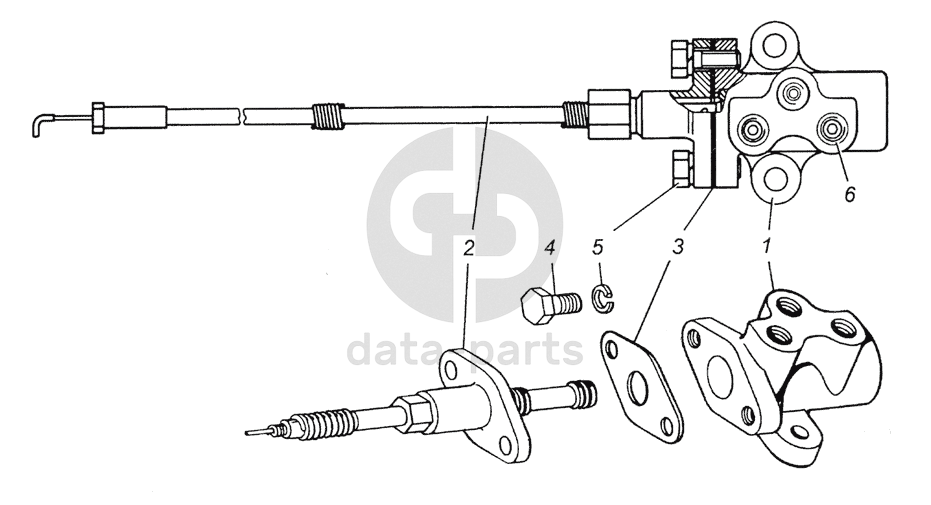 6
2
4
5
3
1
data parts