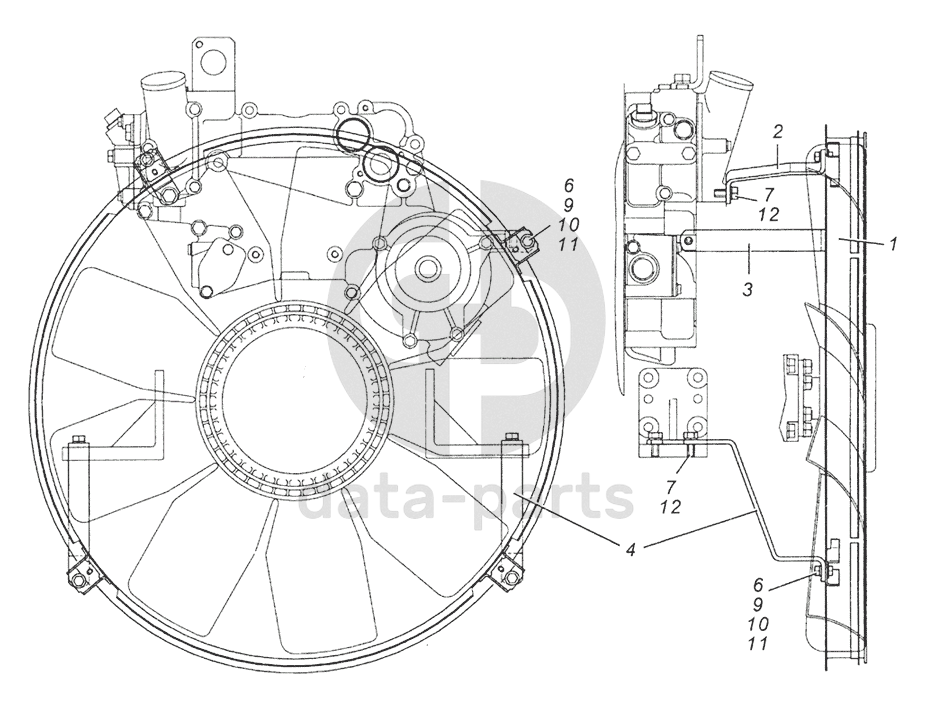 6
9
10
11

2

7
12

1

3

7
12

4

6
9
10
11

data-parts