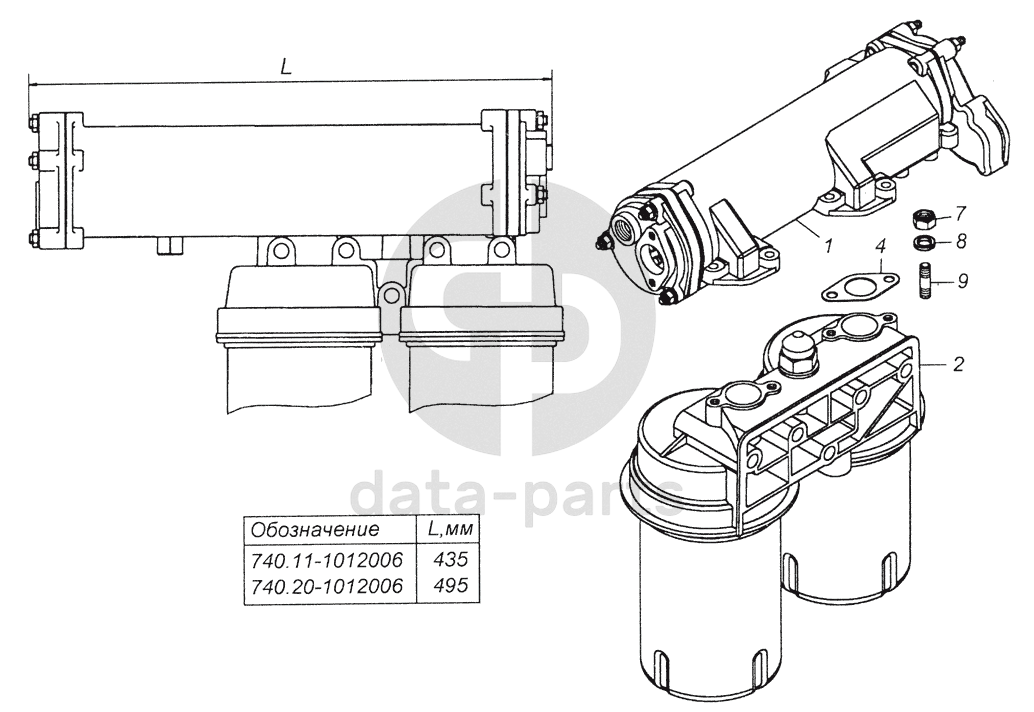 L

1
4
7
8
9
2

data-parts

| Обозначение | L,мм |
|---|---|
| 740.11-1012006 | 435 |
| 740.20-1012006 | 495 |