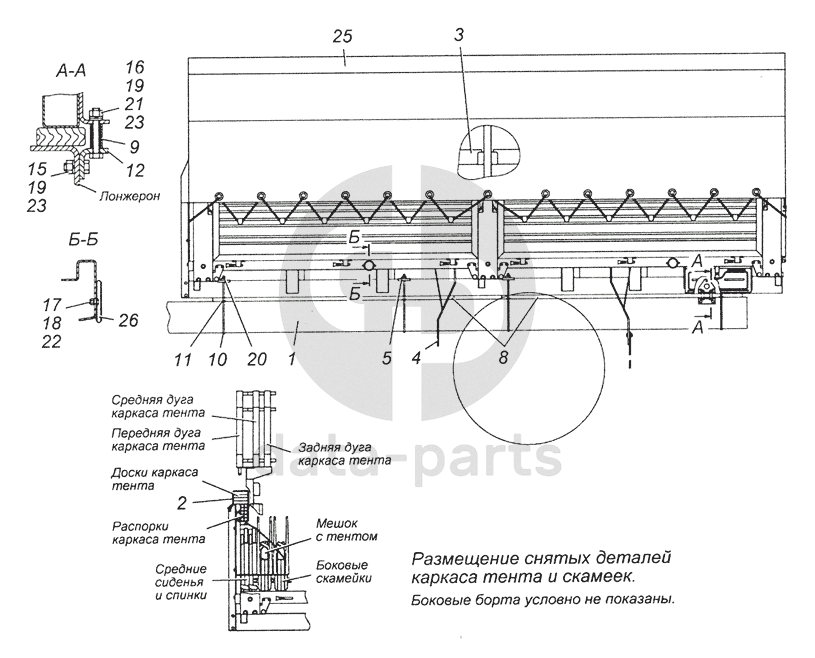 25

3

А-А
16
19
21
23
9
12
15
19
23
Лонжерон

Б-Б
17
18
22
26

Б
Б
А
А

11 10 20 1 5 4 8

Средняя дуга каркаса тента
Передняя дуга каркаса тента
Задняя дуга каркаса тента
Доски каркаса тента
2
Распорки каркаса тента
Мешок с тентом
Средние сиденья и спинки
Боковые скамейки

data-parts

Размещение снятых деталей каркаса тента и скамеек.
Боковые борта условно не показаны.