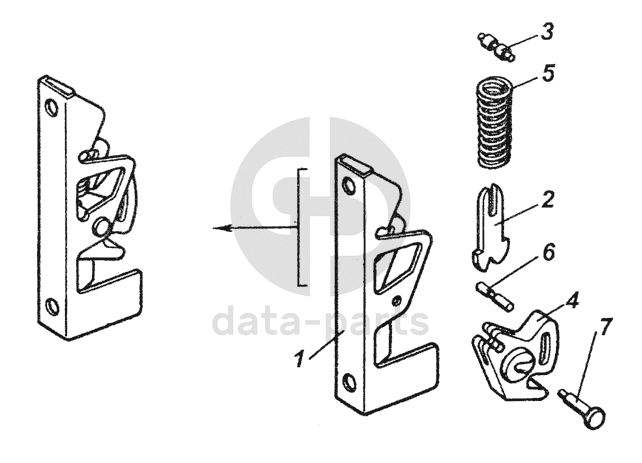 3
5
2
6
4
7
1
data-parts