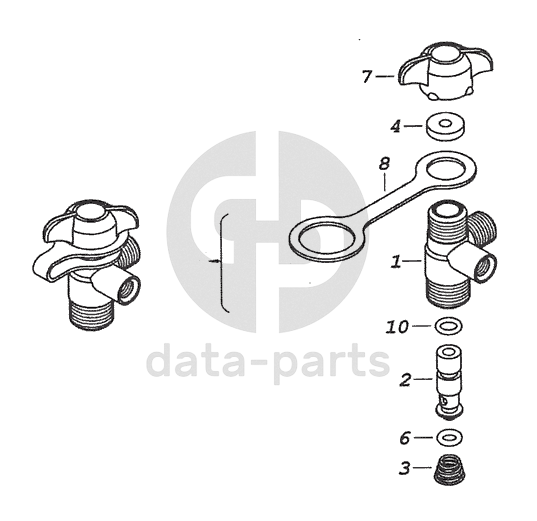 7
4
8
1
10
2
6
3
data-parts