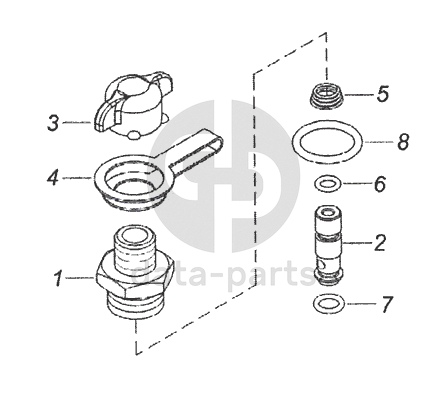 3
4
1
5
8
6
2
7
data-parts