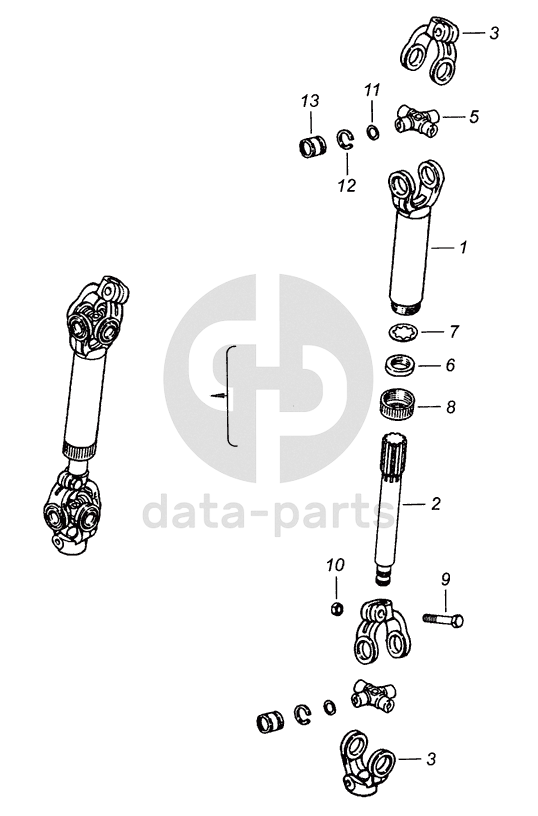 3

13
11
5
12

1

7

6

8

data-parts

2

10
9

3