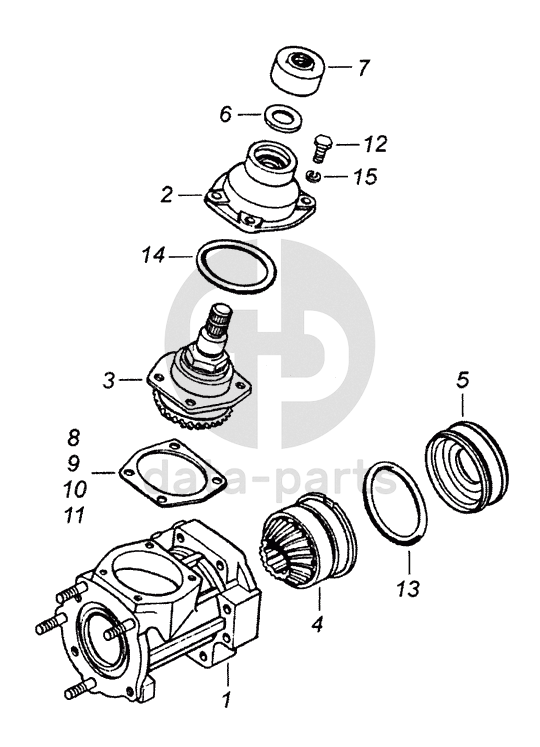 7
6
12
15
2
14
3
5
8
9
10
11
data-parts
13
4
1