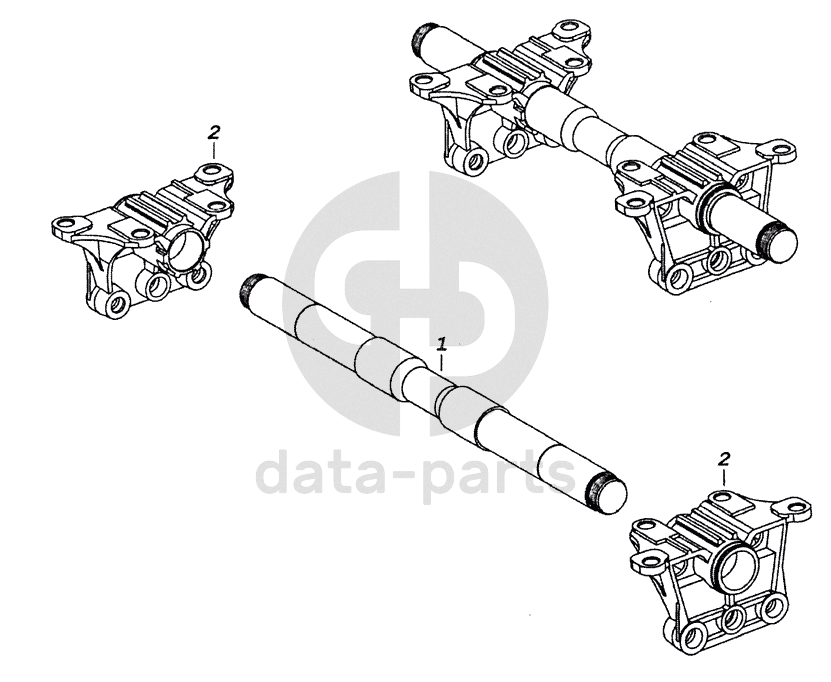 2
1
2
data-parts