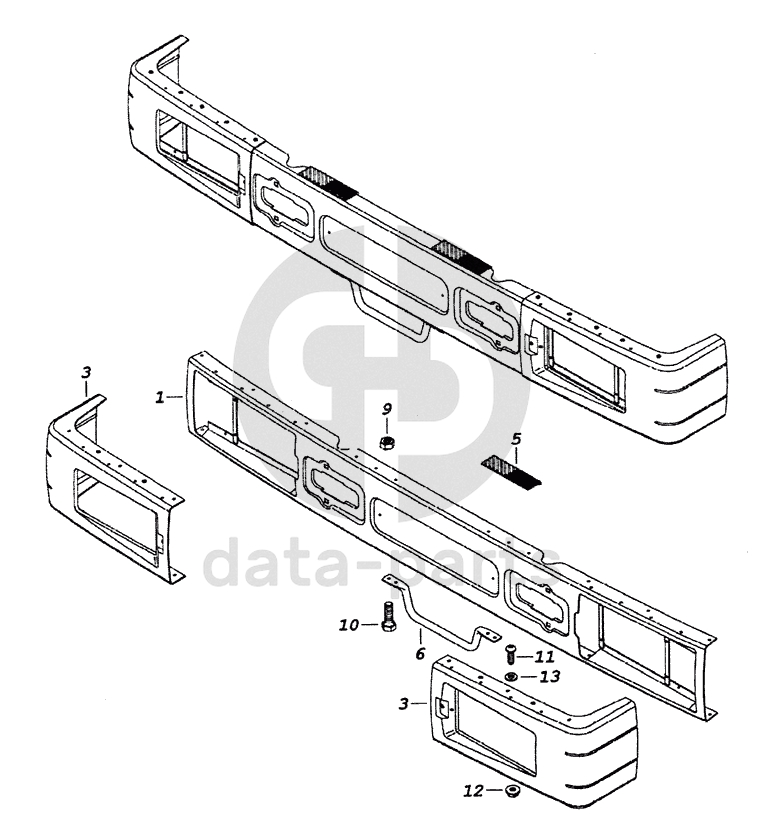 3
1
9
5
data-parts
10
6
11
13
3
12