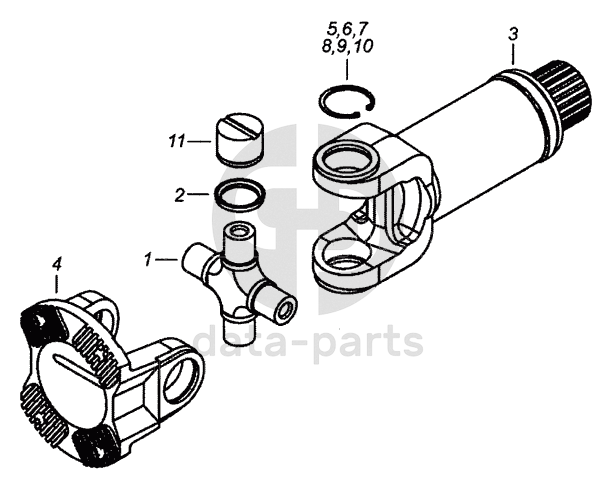 5,6,7
8,9,10

3

11

2

1

4

data-parts