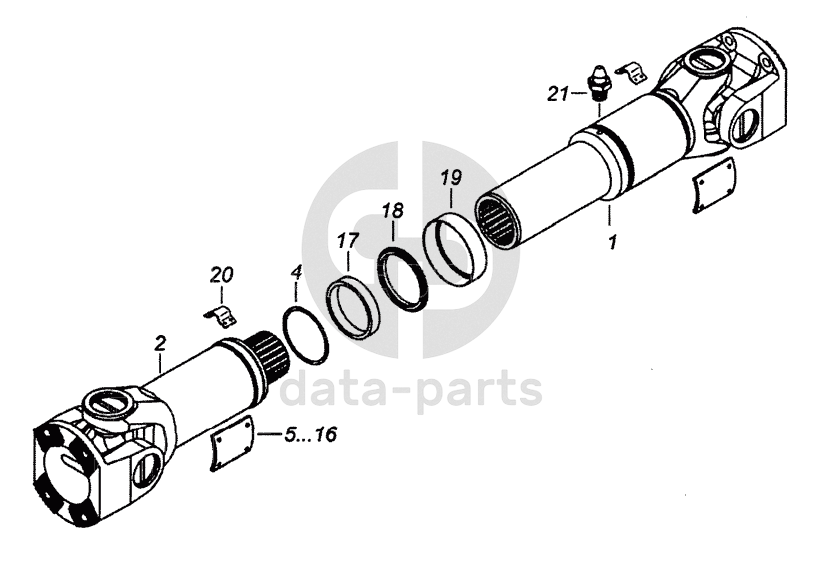 21
19
18
17
1
20
4
2
data-parts
5...16