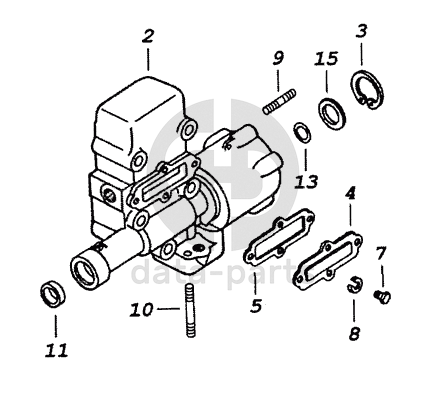 2
9
15
3
13
4
7
5
8
10
11
data-parts