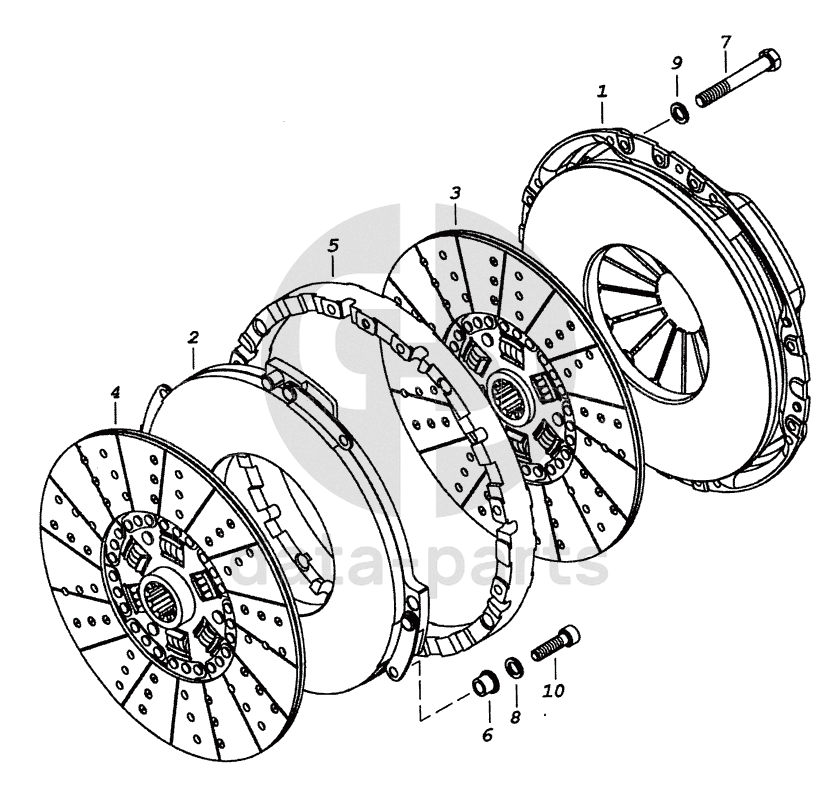 7
9
1
3
5
2
4
data-parts
10
8
6