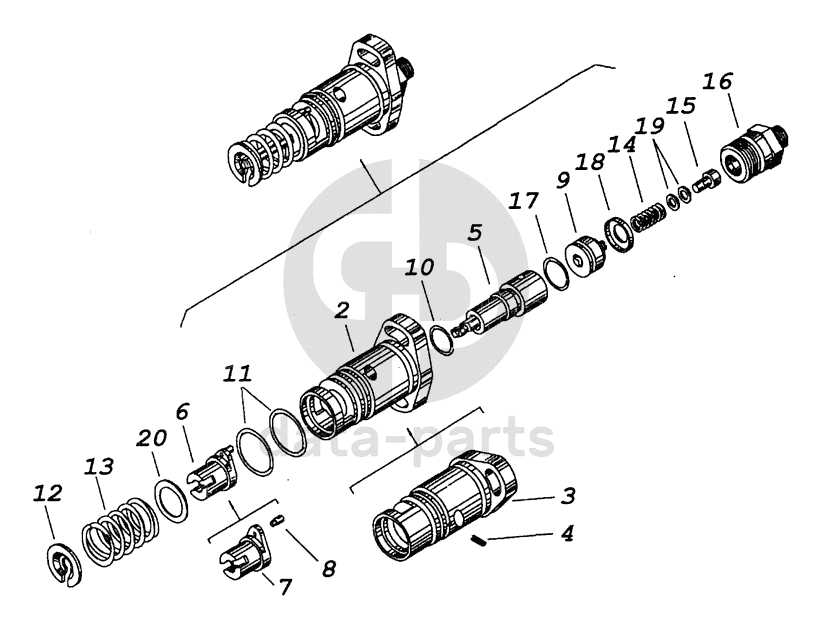 16
15
19
14
18
9
17
5
10
2
11
6
20
13
12
3
4
8
7
data-parts