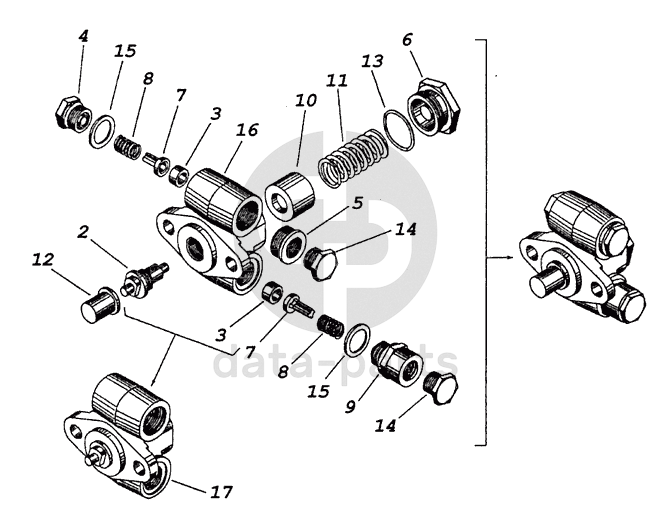 4
15
8
7
3
16
10
11
13
6
5
14
2
12
3
7
8
15
9
14
17
data-parts