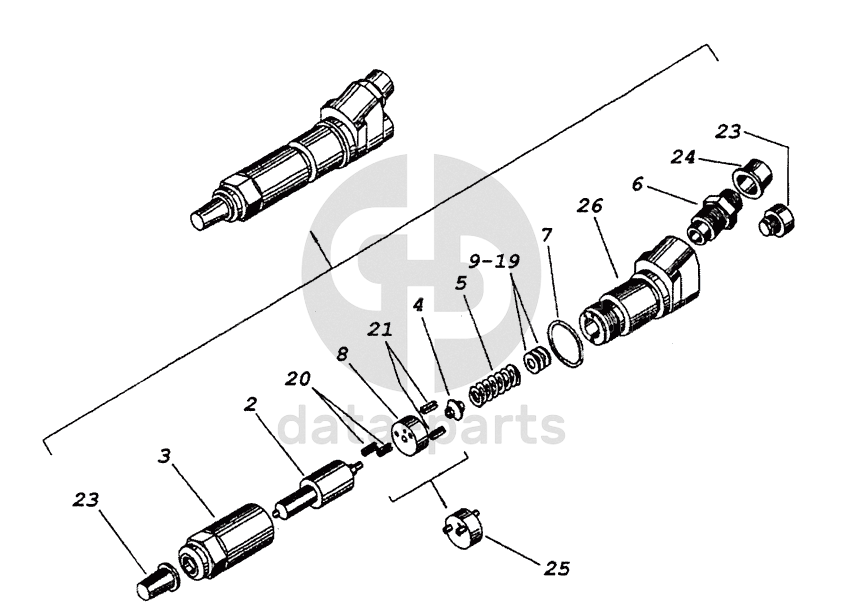 23
24
6
26
7
9-19
5
4
21
8
20
2
3
23
25
data parts