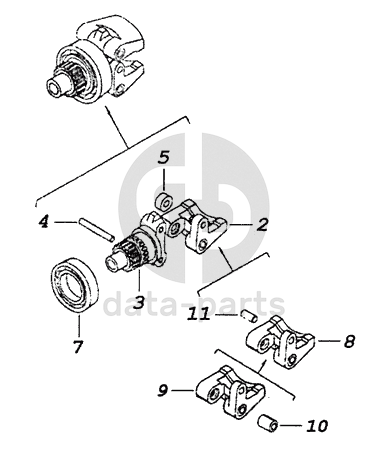 5
4
2
3
data-parts
11
7
8
9
10