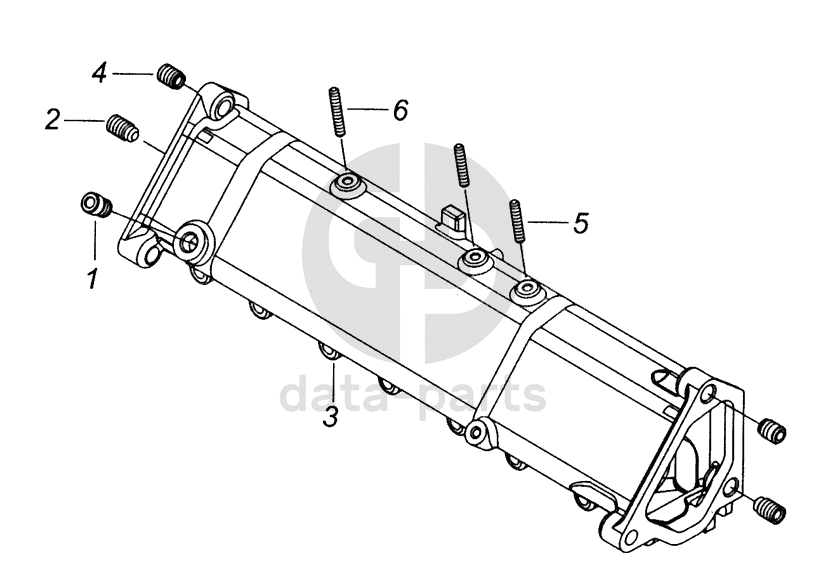 4
2
6
5
1
3
data-parts