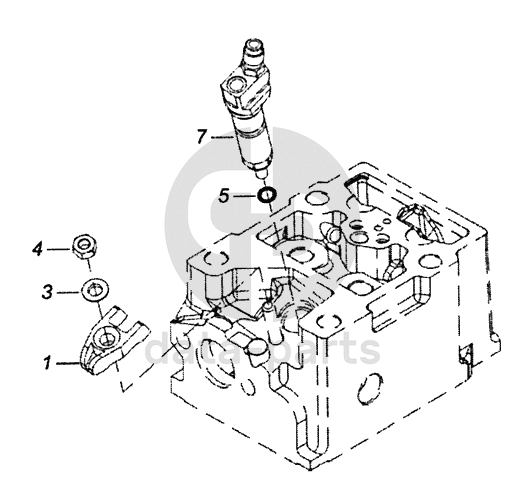 7
5
4
3
1
data-parts