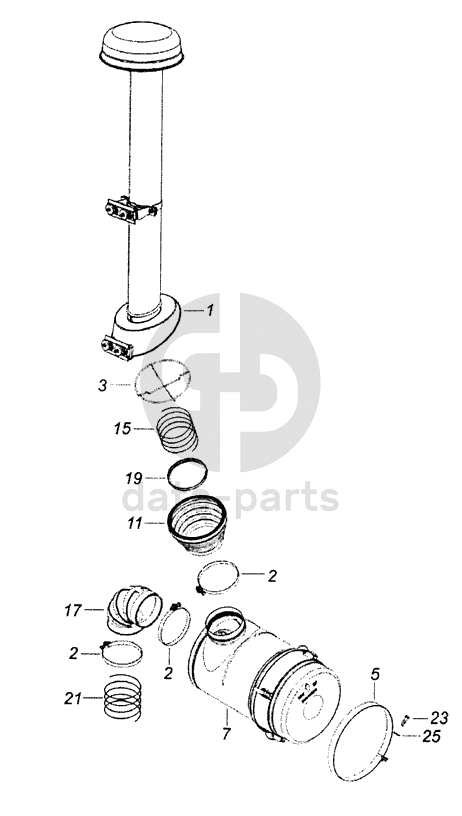 1
3
15
19
data-parts
11
2
17
2
2
21
7
5
23
25