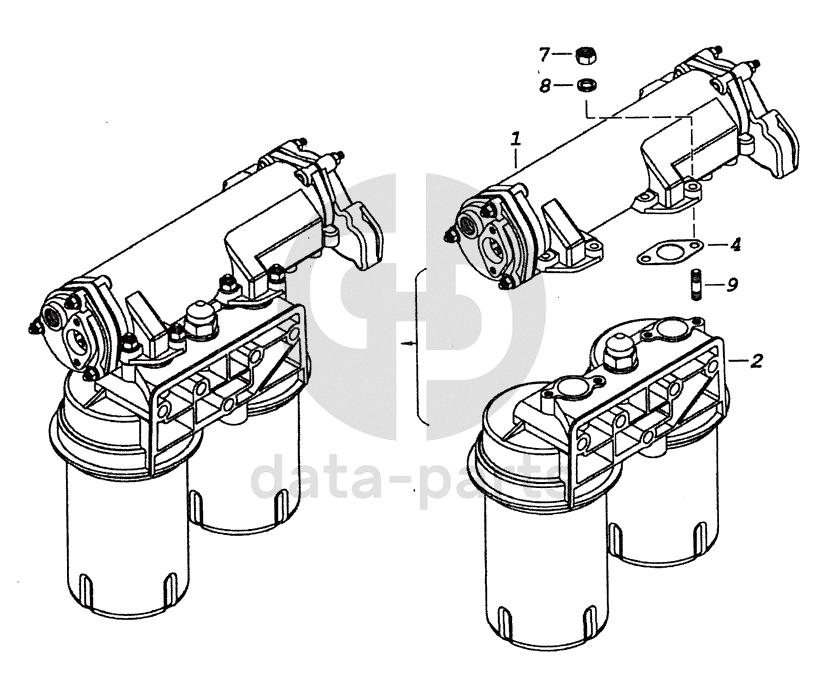 7
8
1
4
9
2
data-parts